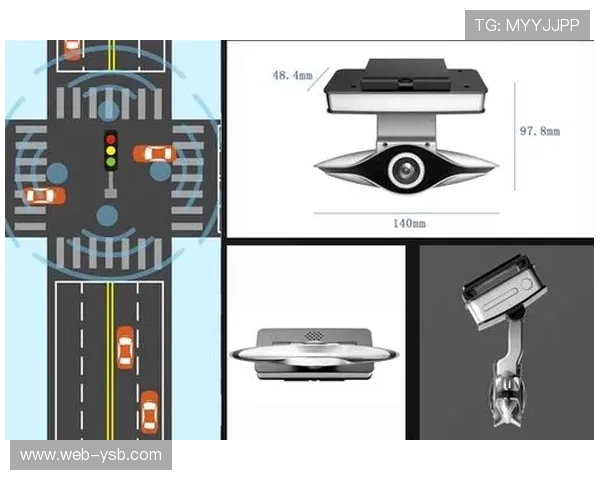 TG: MYYJJPP

48.4mm

97.8mm

140mm

www.web-ysb.com